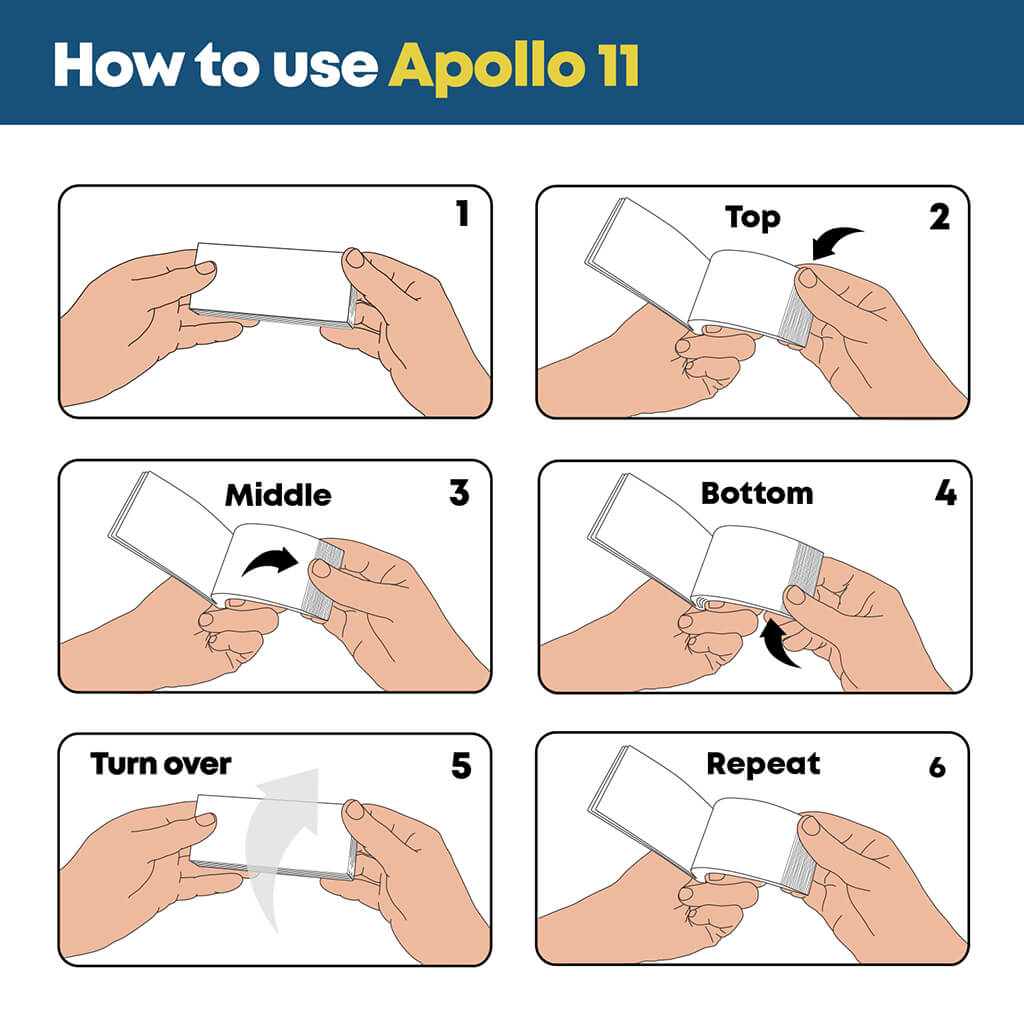 How to use Apollo 11

1

Top 2

Middle 3

Bottom 4

Turn over 5

Repeat 6