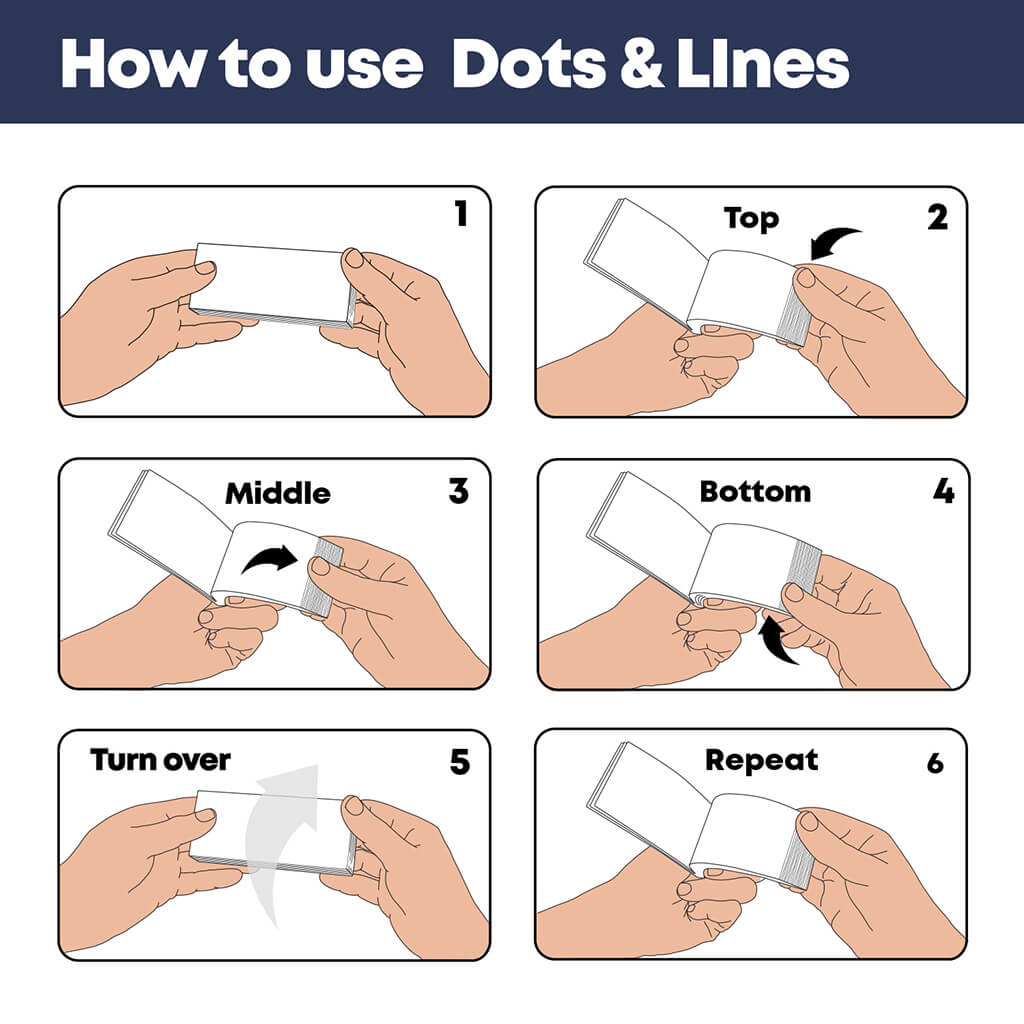 How to use Dots & LInes

1

Top 2

Middle 3

Bottom 4

Turn over 5

Repeat 6