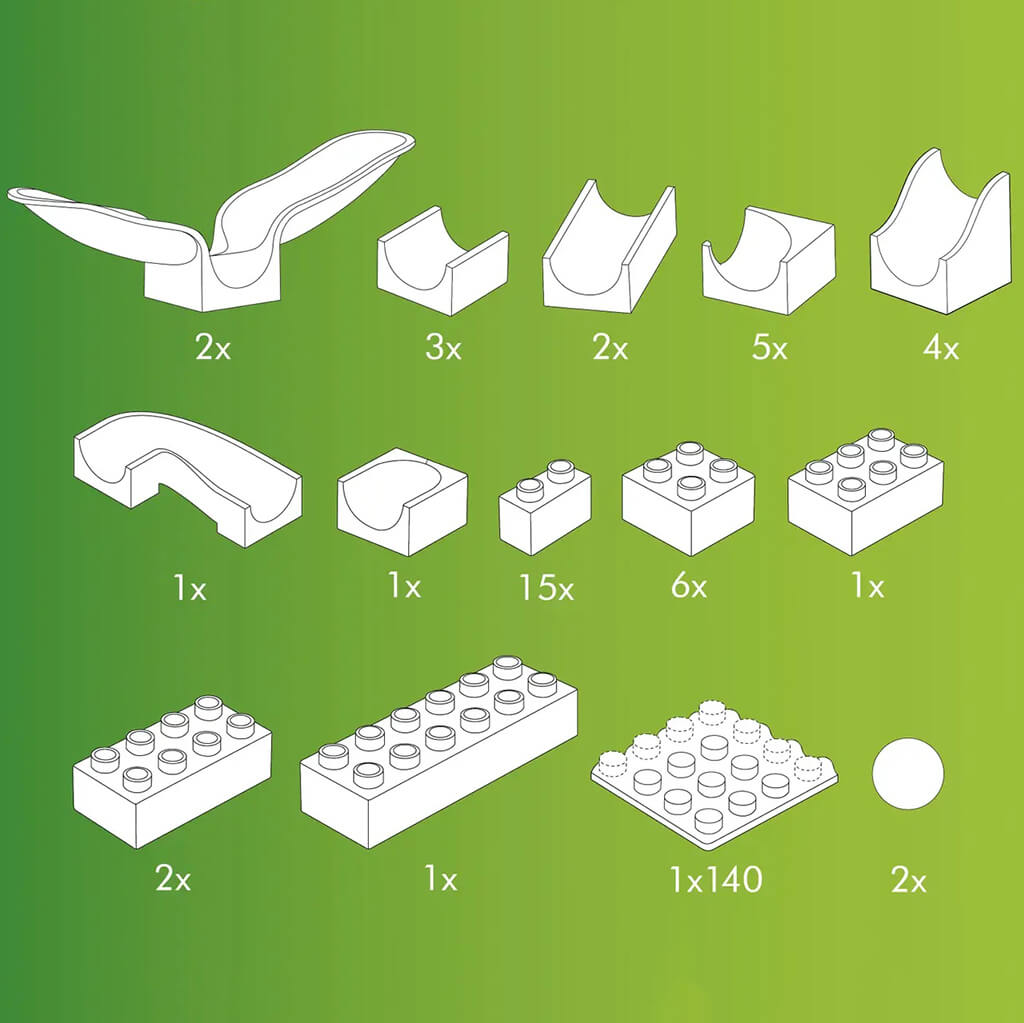 2x 3x 2x 5x 4x

1x 1x 15x 6x 1x

2x 1x 1x140 2x