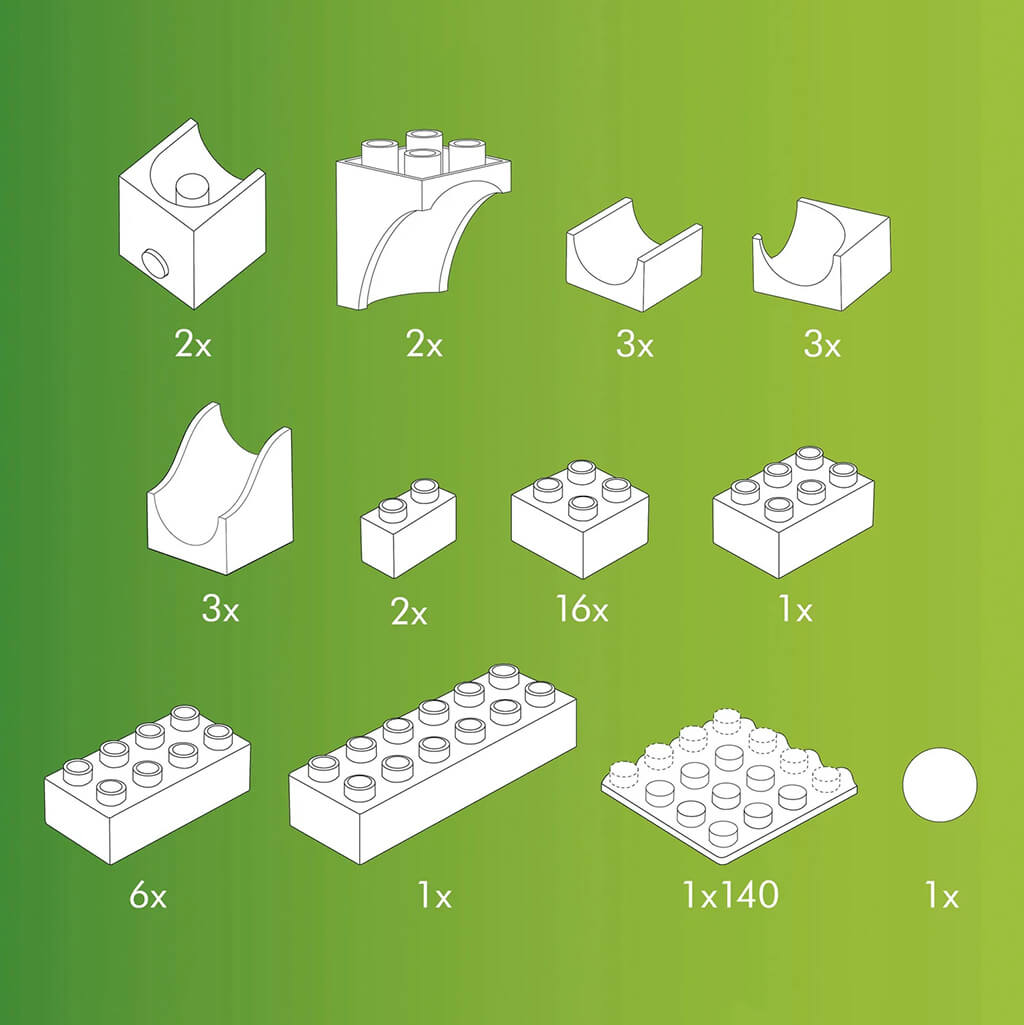 2x 2x 3x 3x

3x 2x 16x 1x

6x 1x 1x140 1x