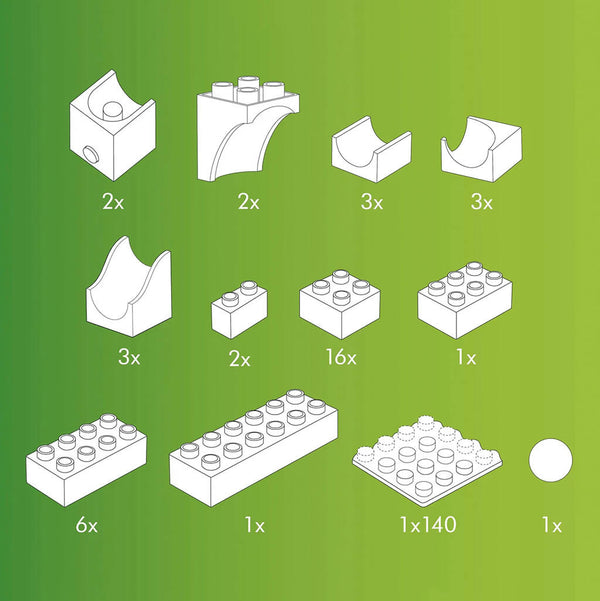 2x 2x 3x 3x

3x 2x 16x 1x

6x 1x 1x140 1x